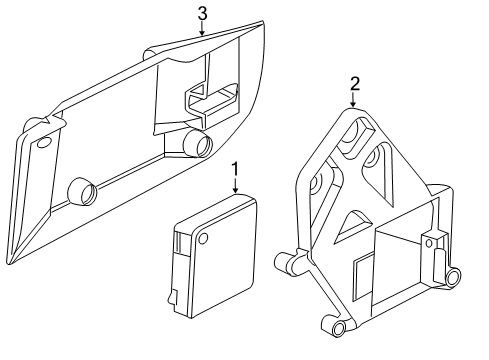 3
2
1