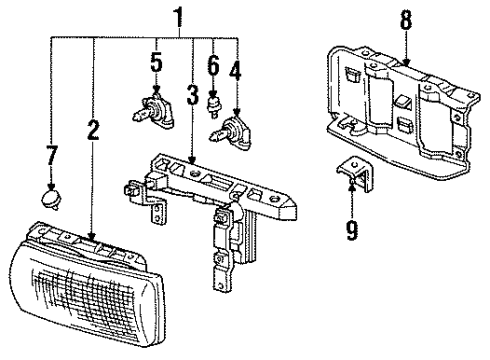 1
8
5
6
4
3
2
7
9