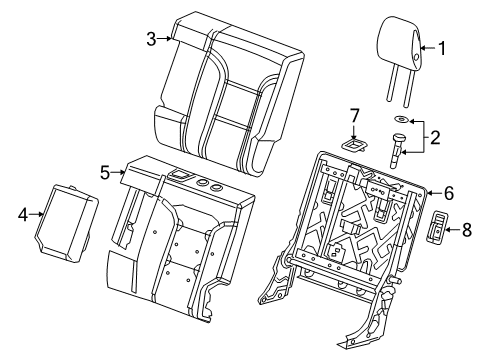 3
1
7
2
5
6
4
8