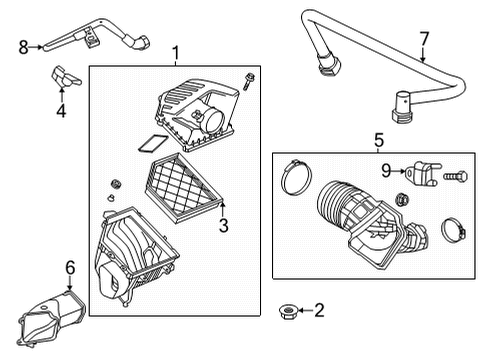 8
1
7
4
5
9
3
6
2