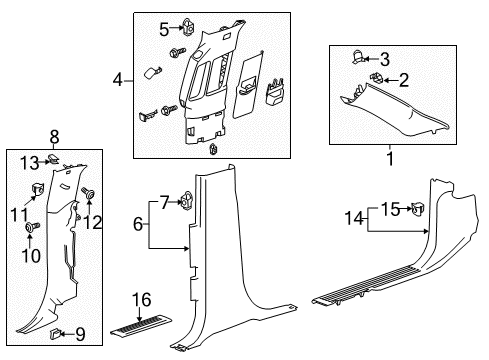 5
4
3
2
1
8
13
11
12
10
9
7
6
16
15
14