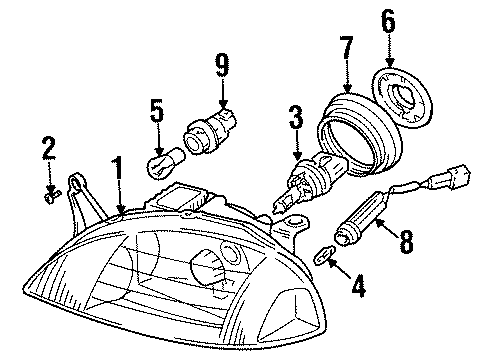 6
7
9
5
3
2
1
8
4