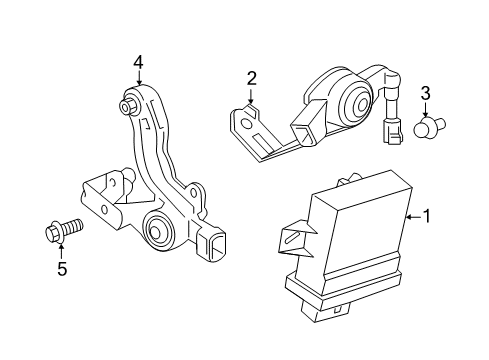 4
2
3
1
5