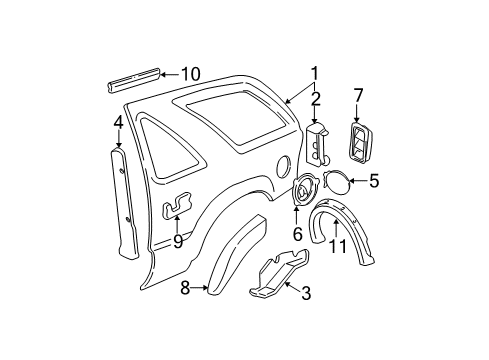 10
1
2
7
4
5
9
6
11
8
3