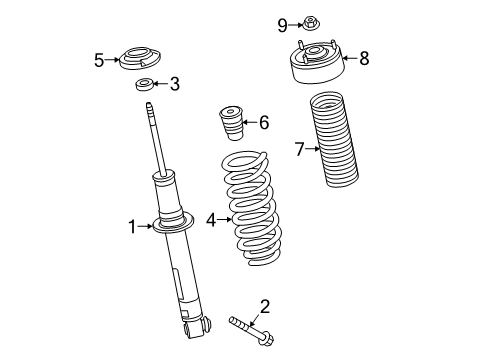 9
5
8
3
6
7
1
4
2