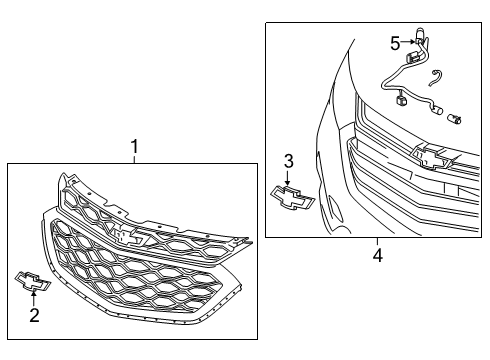 1
2
5
3
4