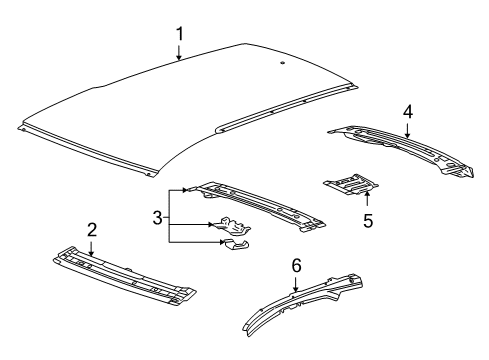 1
4
3
5
2
6