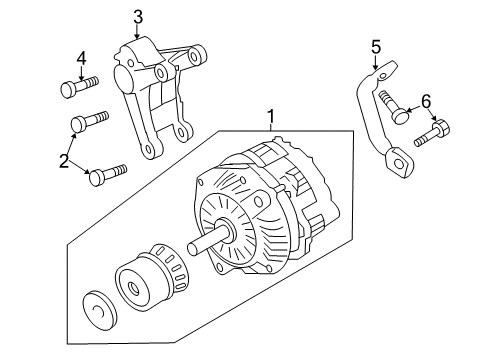 3
4
5
6
1
2