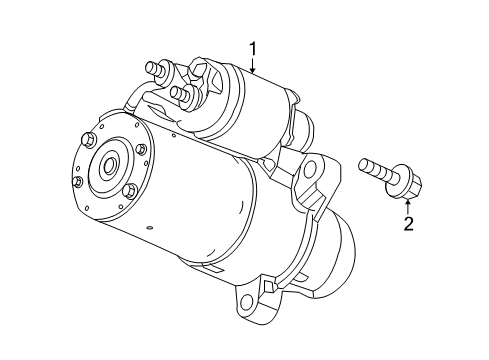 1
2