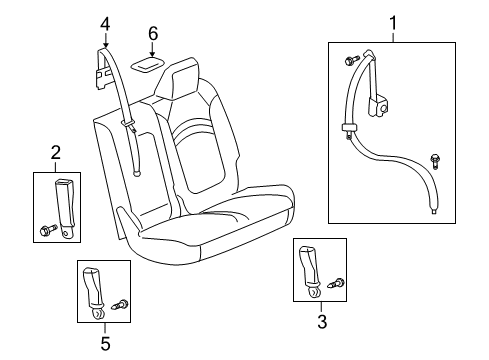 4
6
1
2
3
5