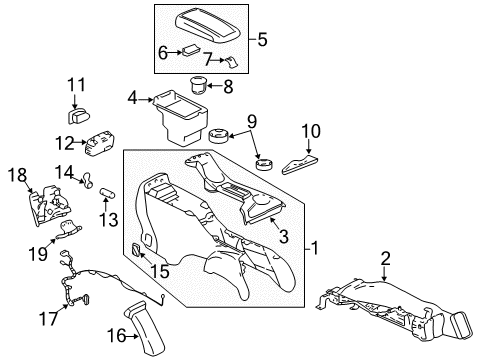 5
6
7
8
11
4
9
10
12
18
14
13
3
1
19
15
2
17
16