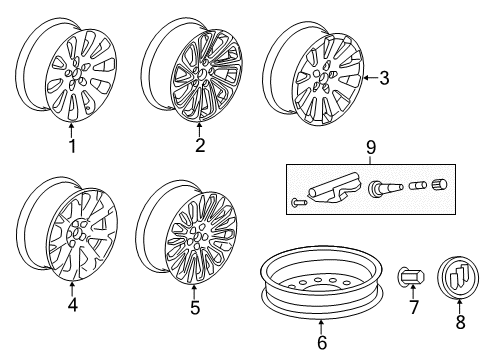 1
2
3
9
4
5
6
7
8