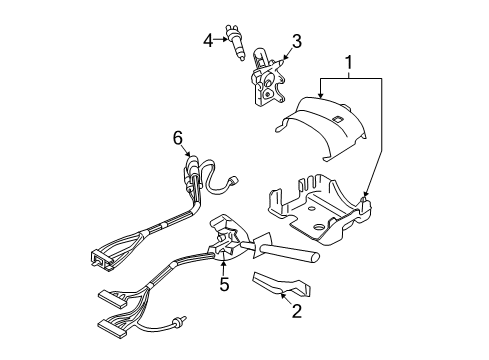 4
3
1
6
5
2