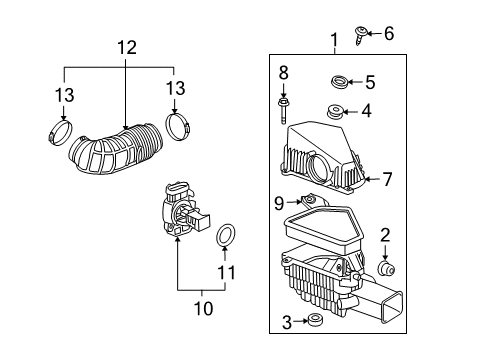 12
13
13
1
6
8
5
4
7
9
2
11
10
3