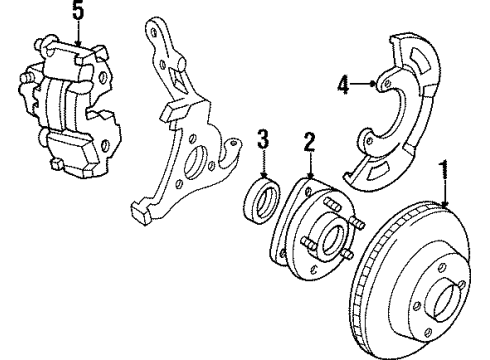 5
4
3
2
1