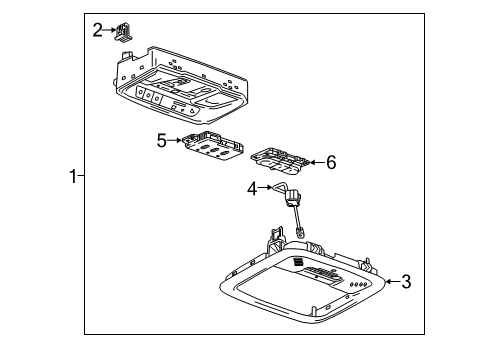 2
5
6
1
4
3