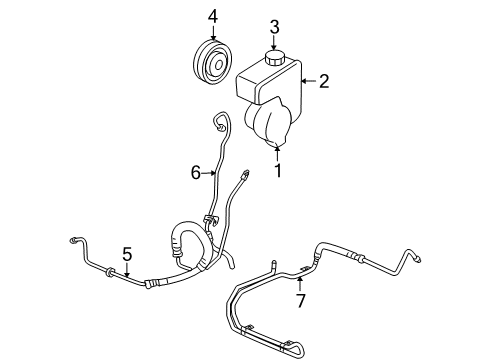 4
3
2
6
1
5
7