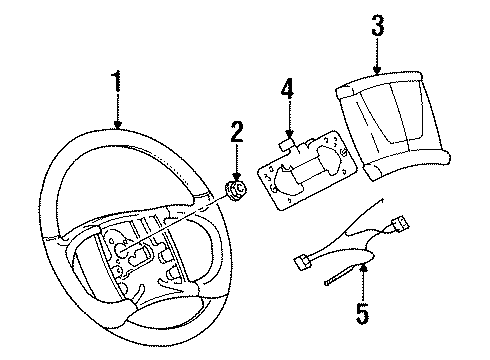 1
2
4
3
5