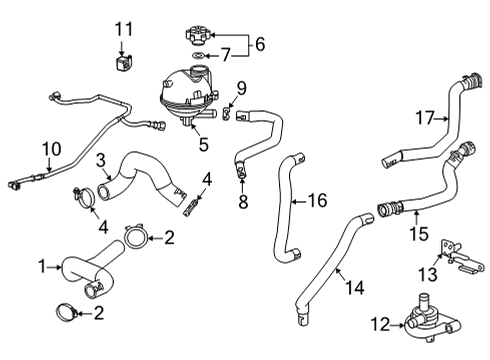 11
6
7
9
17
10
5
3
4
8
16
4
2
15
1
13
14
2
12