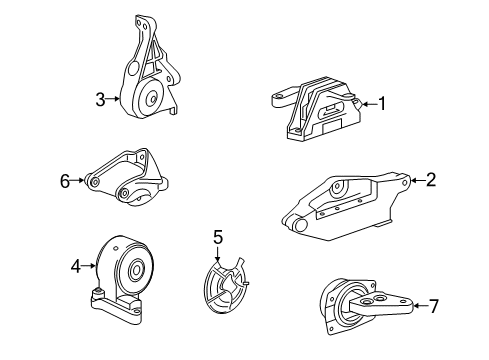 3
1
6
2
5
4
7