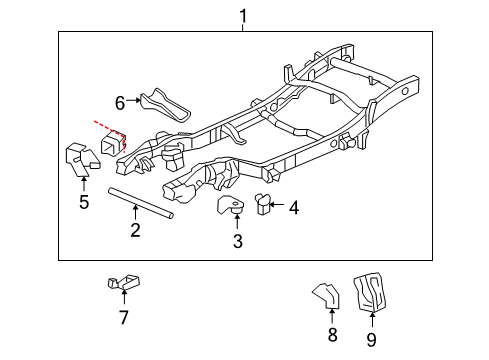 1
6
5
2
3
4
7
8
9