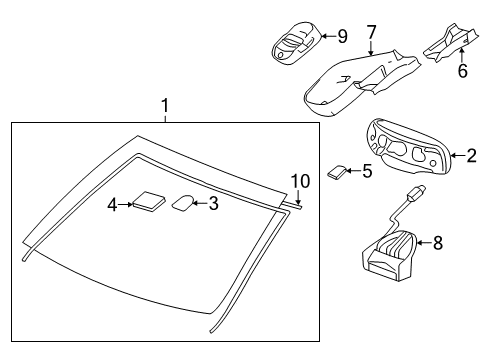 9
7
6
1
2
5
10
4
3
8