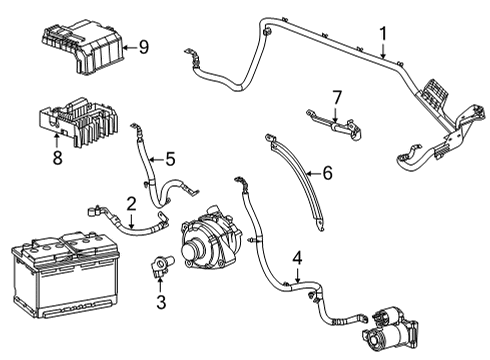 9
1
7
8
5
6
2
4
3