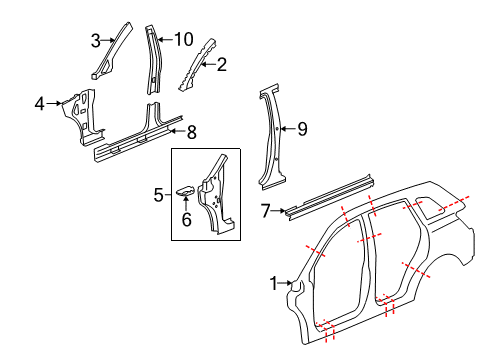 3
10
2
4
8
9
5
6
7
1