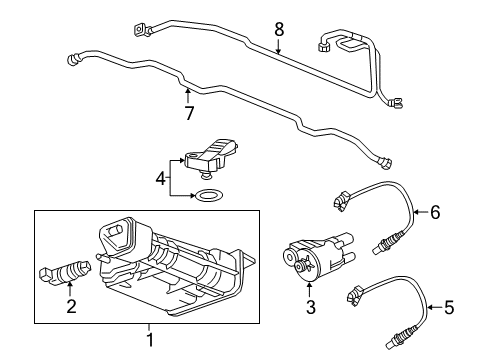 8
7
4
6
2
3
5
1