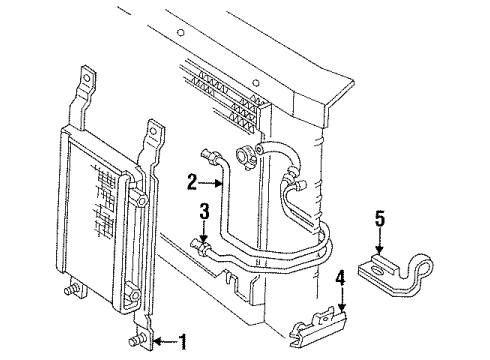 2
3
5
4
1