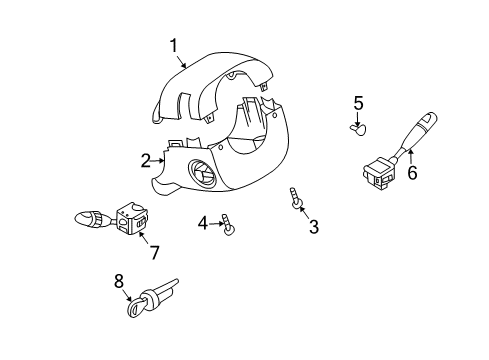 1
5
2
6
3
4
7
8