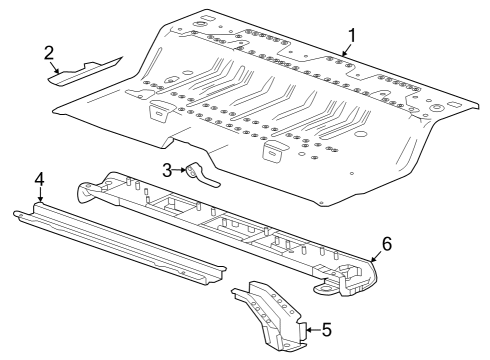 1
2
3
4
6
5