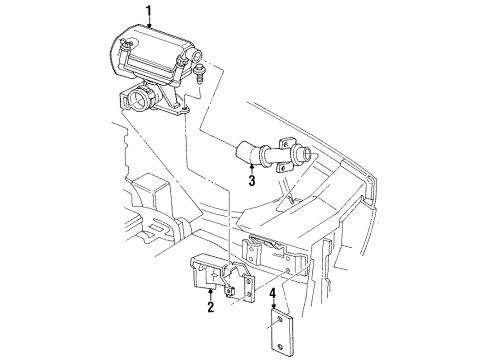 1

3

2

4