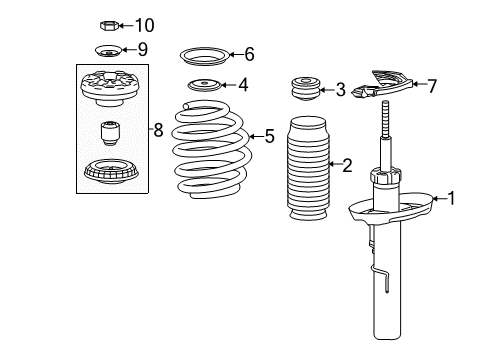 10
9
6
4
3
7
8
5
2
1