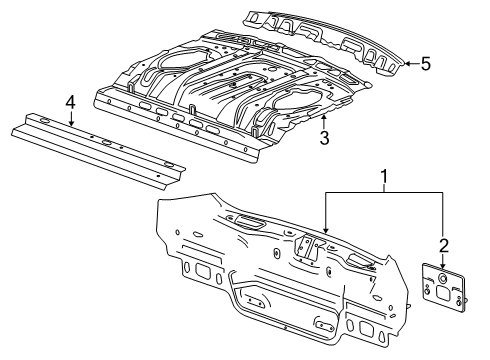 5
4
3
1
2