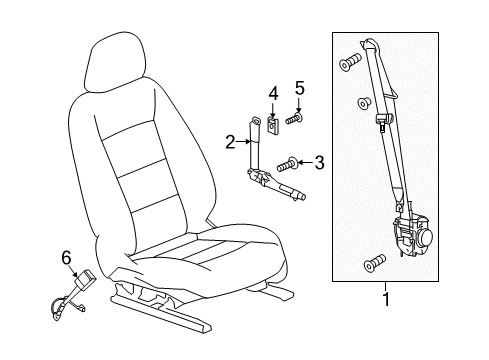 4
5
2
3
6
1