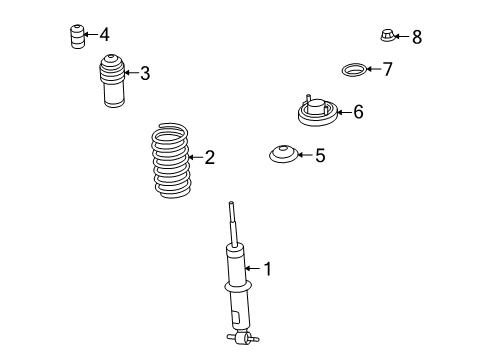 4
8
3
7
6
2
5
1