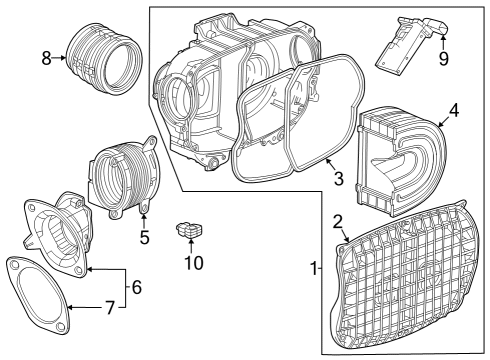 8
9
4
3
5
2
10
1
6
7