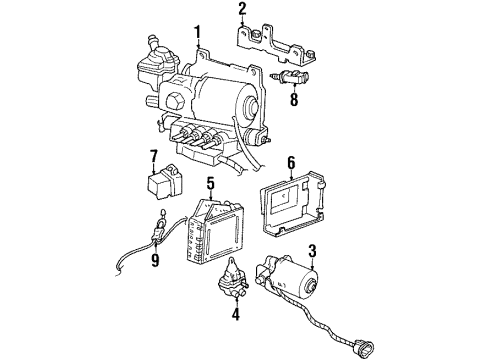 2
1
8
7
6
5
9
3
4