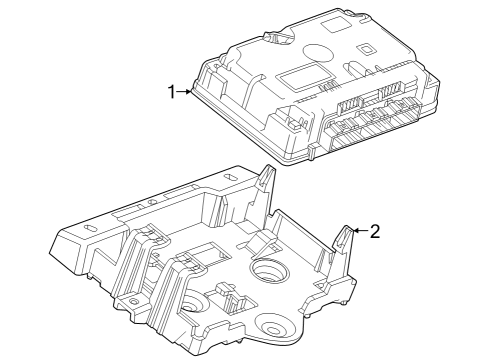 1
2