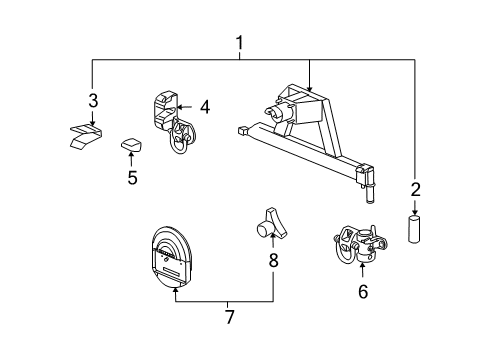 1
3
4
5
2
8
6
7