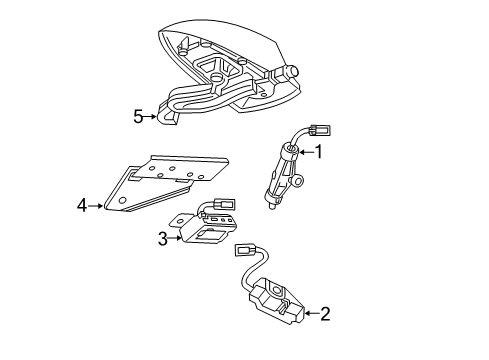 5
1
4
3
2