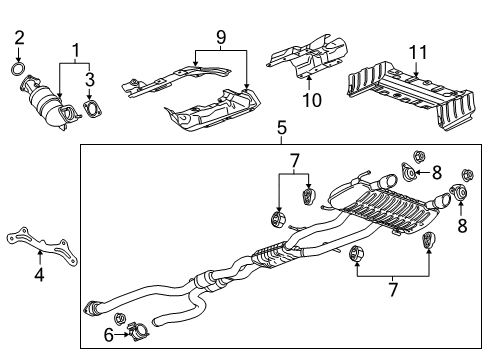 2
1
3
9
10
11
5
7
8
8
4
7
6