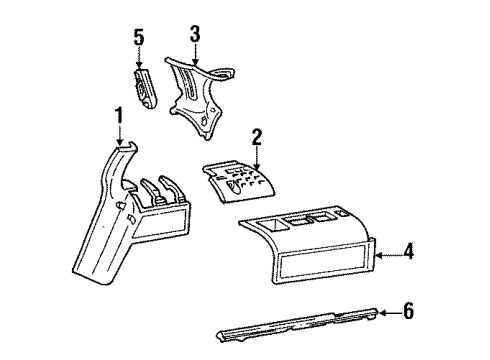 5
3
1
2
4
6