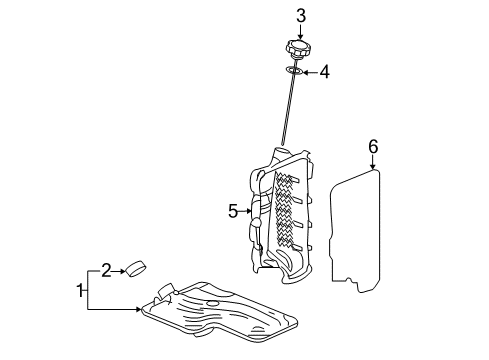 3
4
6
5
2
1