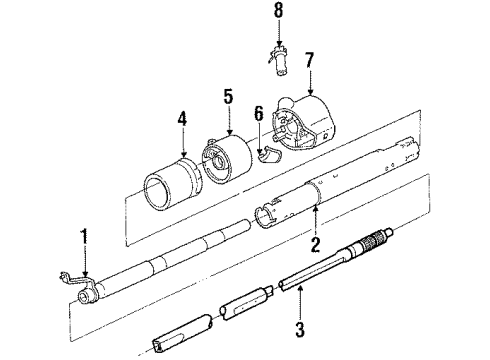 8
7
5
6
4
1
2
3