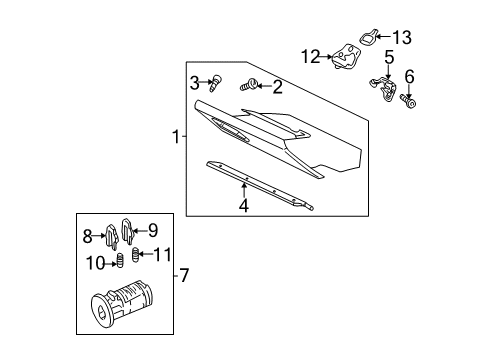 13
12
5
6
3
2
1
4
8
9
10
11
7