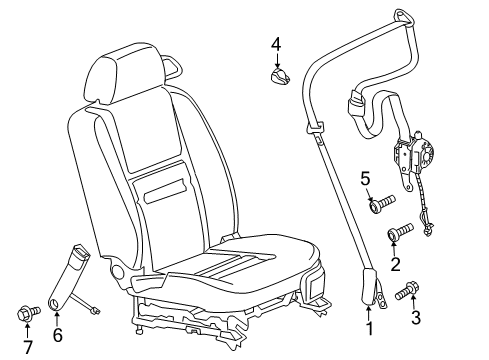 4
5
2
3
1
6
7