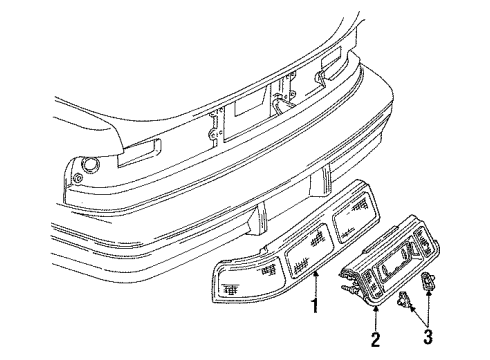 1
2
3