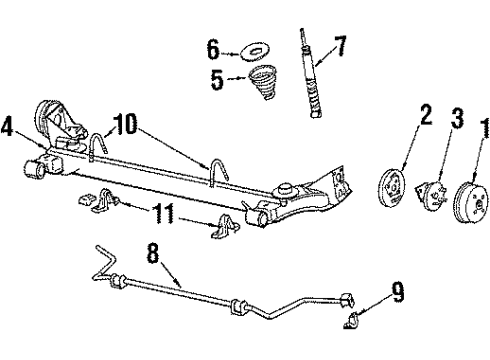 6
7
5
2
3
1
4
10
11
8
9